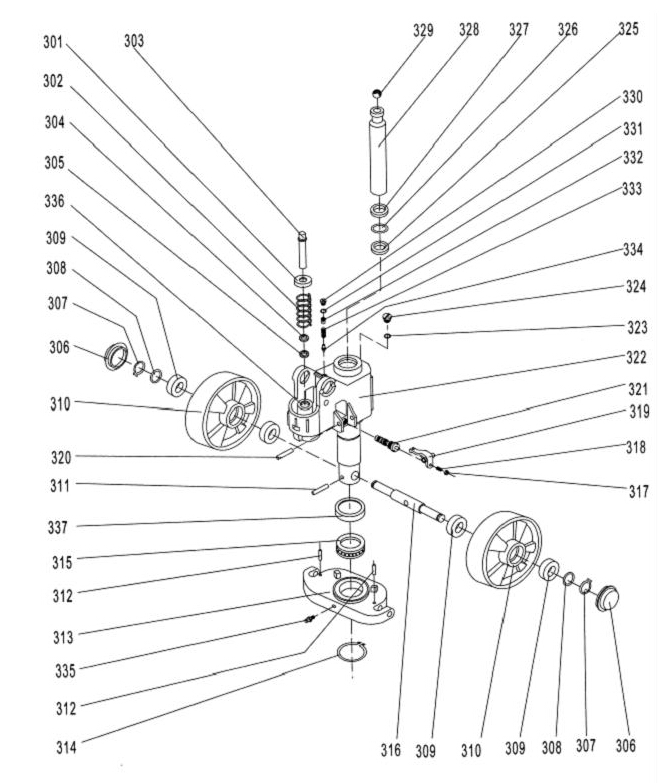 301
303
302
304
305
336
309
308
307
306
310
320
311
337
315
312
313
335
312
314
329
328
327
326
325
330
331
332
333
334
324
323
322
321
319
318
317
316
309
310
309
308
307
306