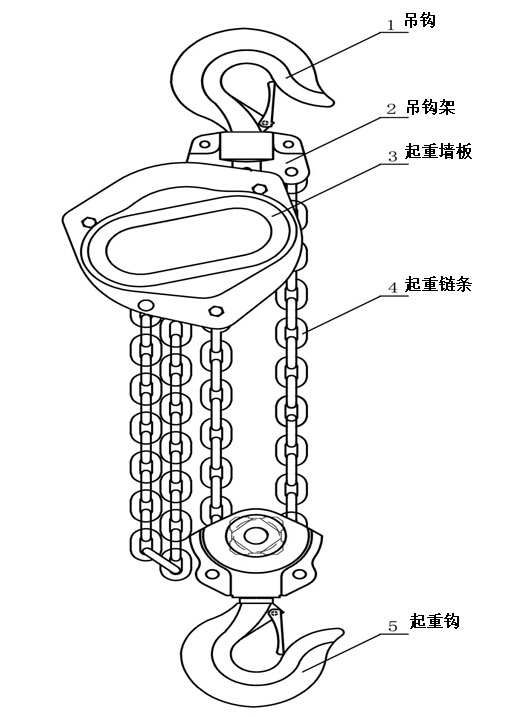 1 吊钩
2 吊钩架
3 起重墙板
4 起重链条
5 起重钩